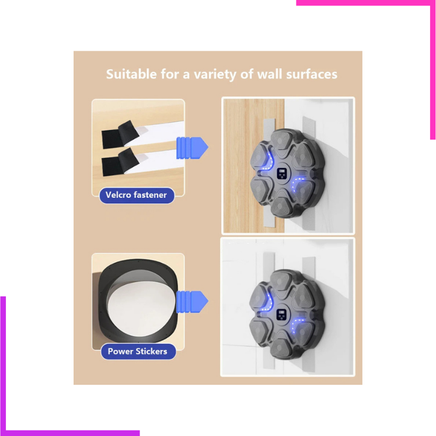 Suitable for a variety of wall surfaces

Velcro fastener

Power Stickers