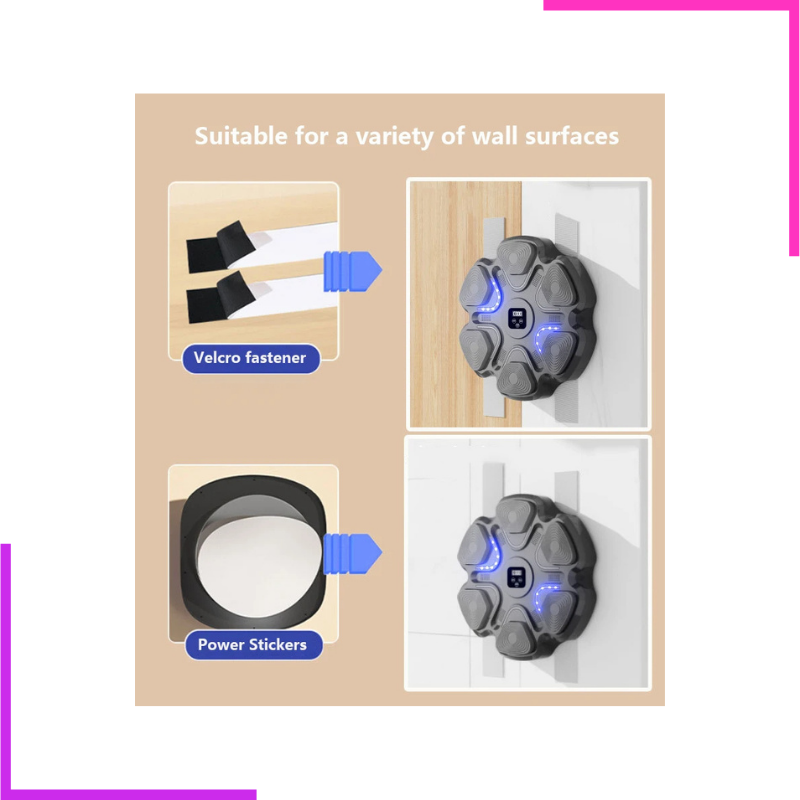 Suitable for a variety of wall surfaces

Velcro fastener

Power Stickers